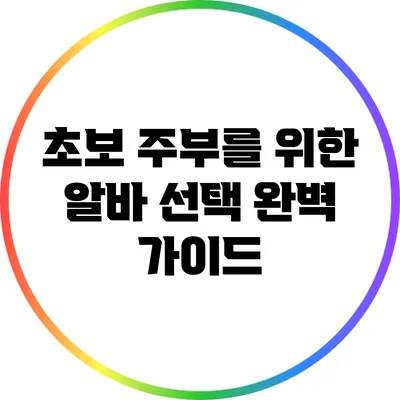 초보 주부를 위한 알바 선택 완벽 가이드