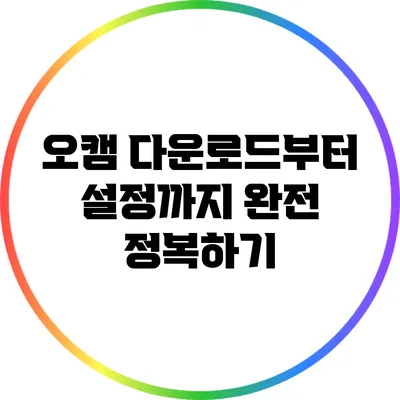 오캠 다운로드부터 설정까지 완전 정복하기