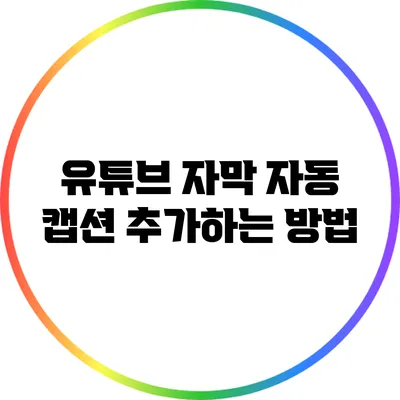 유튜브 자막 자동 캡션 추가하는 방법