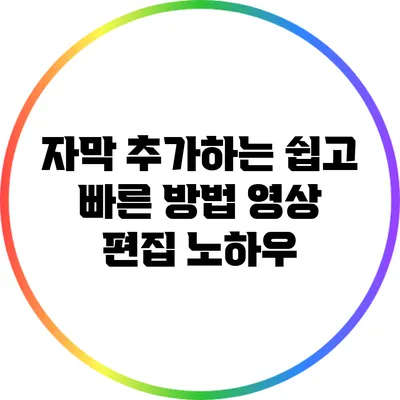 자막 추가하는 쉽고 빠른 방법 영상 편집 노하우