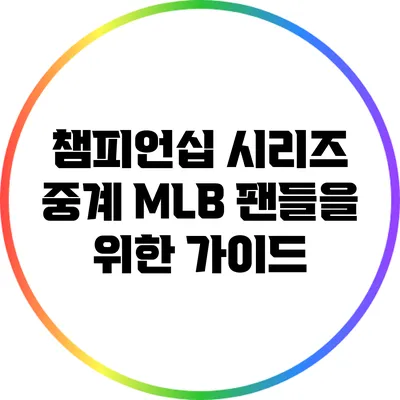 챔피언십 시리즈 중계 MLB 팬들을 위한 가이드