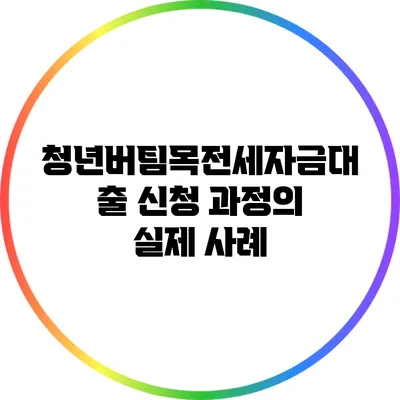 청년버팀목전세자금대출 신청 과정의 실제 사례