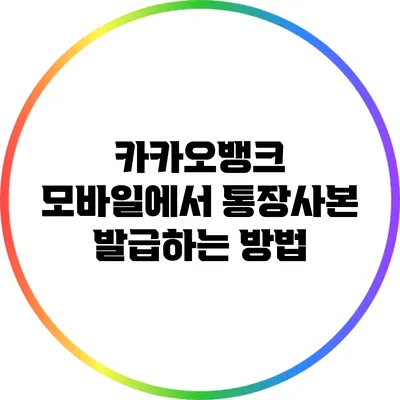 카카오뱅크
모바일에서 통장사본
발급하는 방법