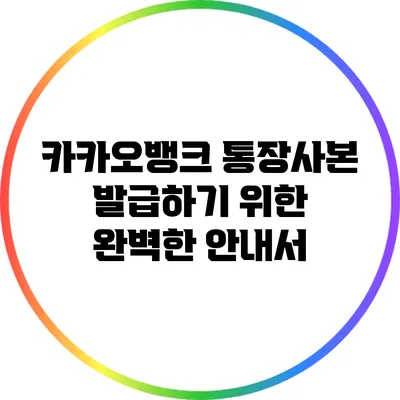 카카오뱅크 통장사본 발급하기 위한 완벽한 안내서