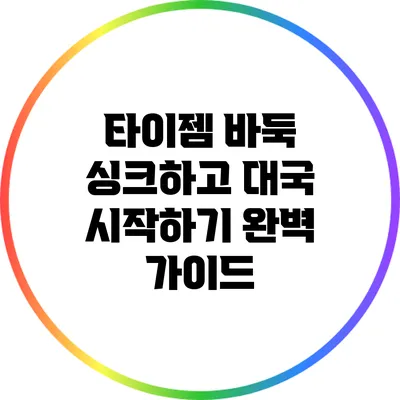 타이젬 바둑 싱크하고 대국 시작하기 완벽 가이드