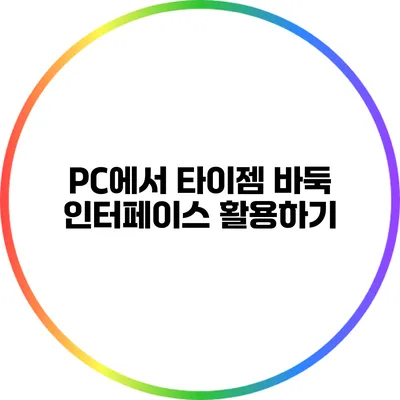 PC에서 타이젬 바둑 인터페이스 활용하기