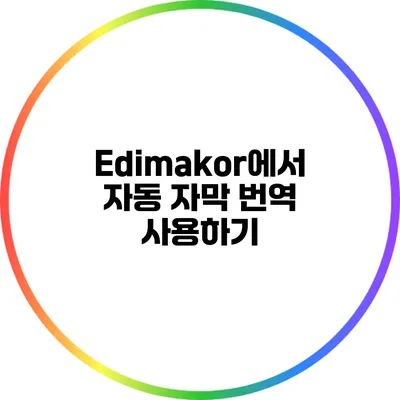 Edimakor에서 자동 자막 번역 사용하기