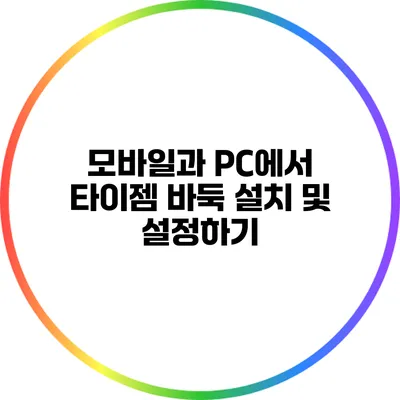 모바일과 PC에서 타이젬 바둑 설치 및 설정하기