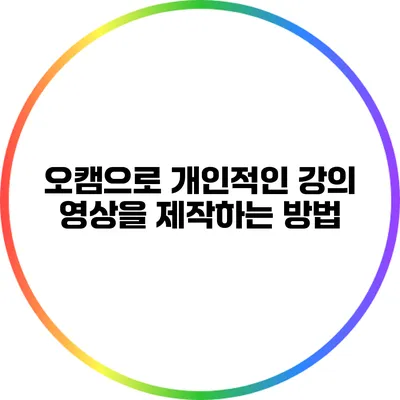 오캠으로 개인적인 강의 영상을 제작하는 방법