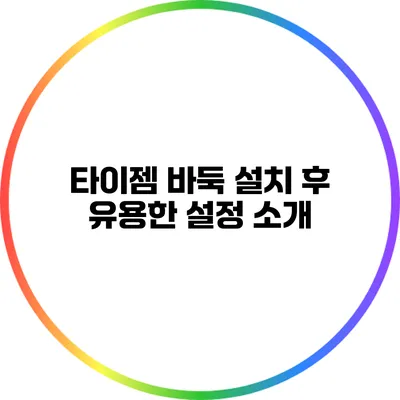 타이젬 바둑 설치 후
유용한 설정 소개